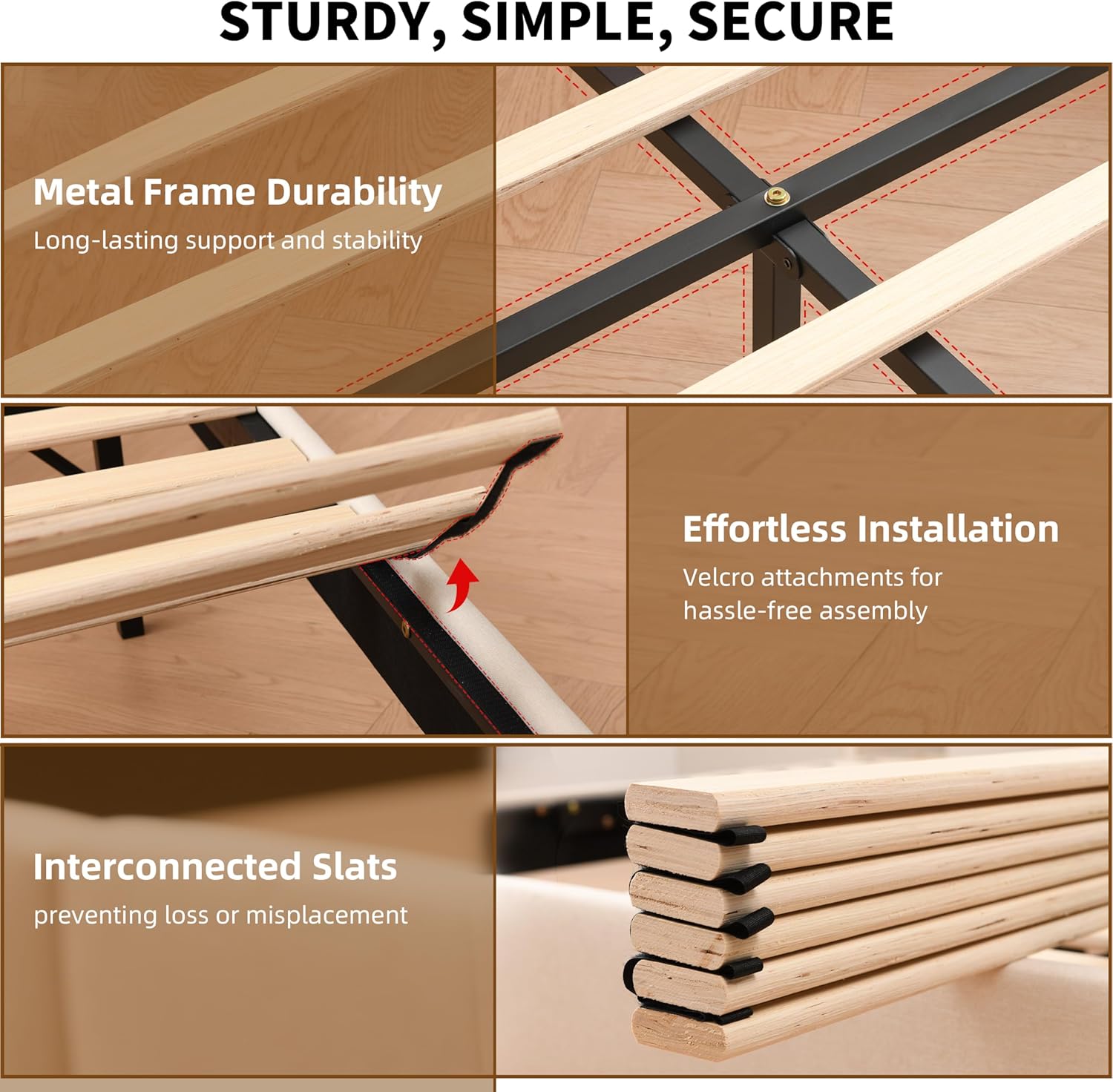 STURDY, SIMPLE, SECURE

Metal Frame Durability

Long-lasting support and stability

Effortless Installation

Velcro attachments for hassle-free assembly

Interconnected Slats

preventing loss or misplacement